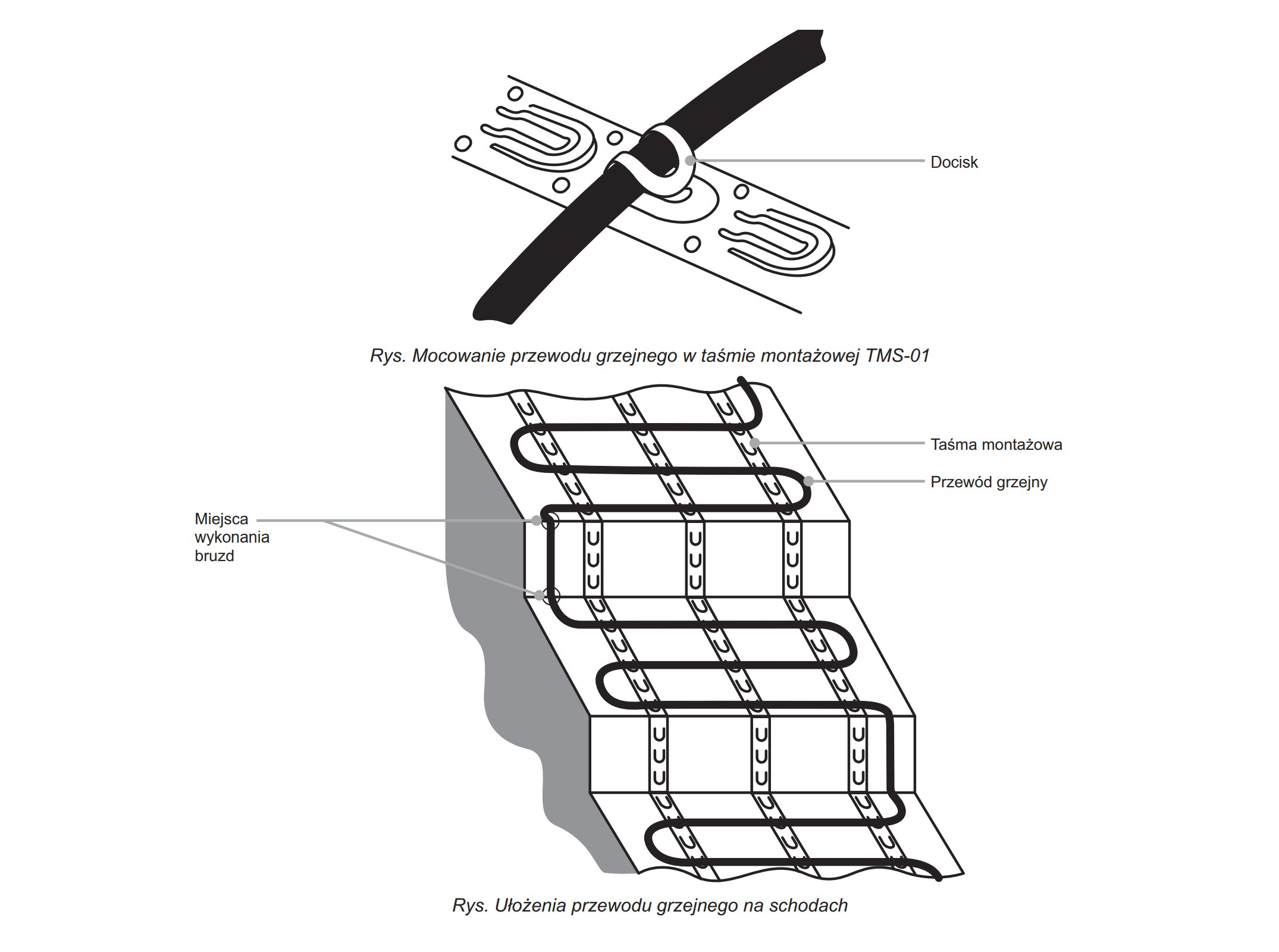 Docisk

Rys. Mocowanie przewodu grzejnego w taśmie montażowej TMS-01

Taśma montażowa

Przewód grzejny

Miejsca wykonania bruzd

Rys. Ułożenia przewodu grzejnego na schodach